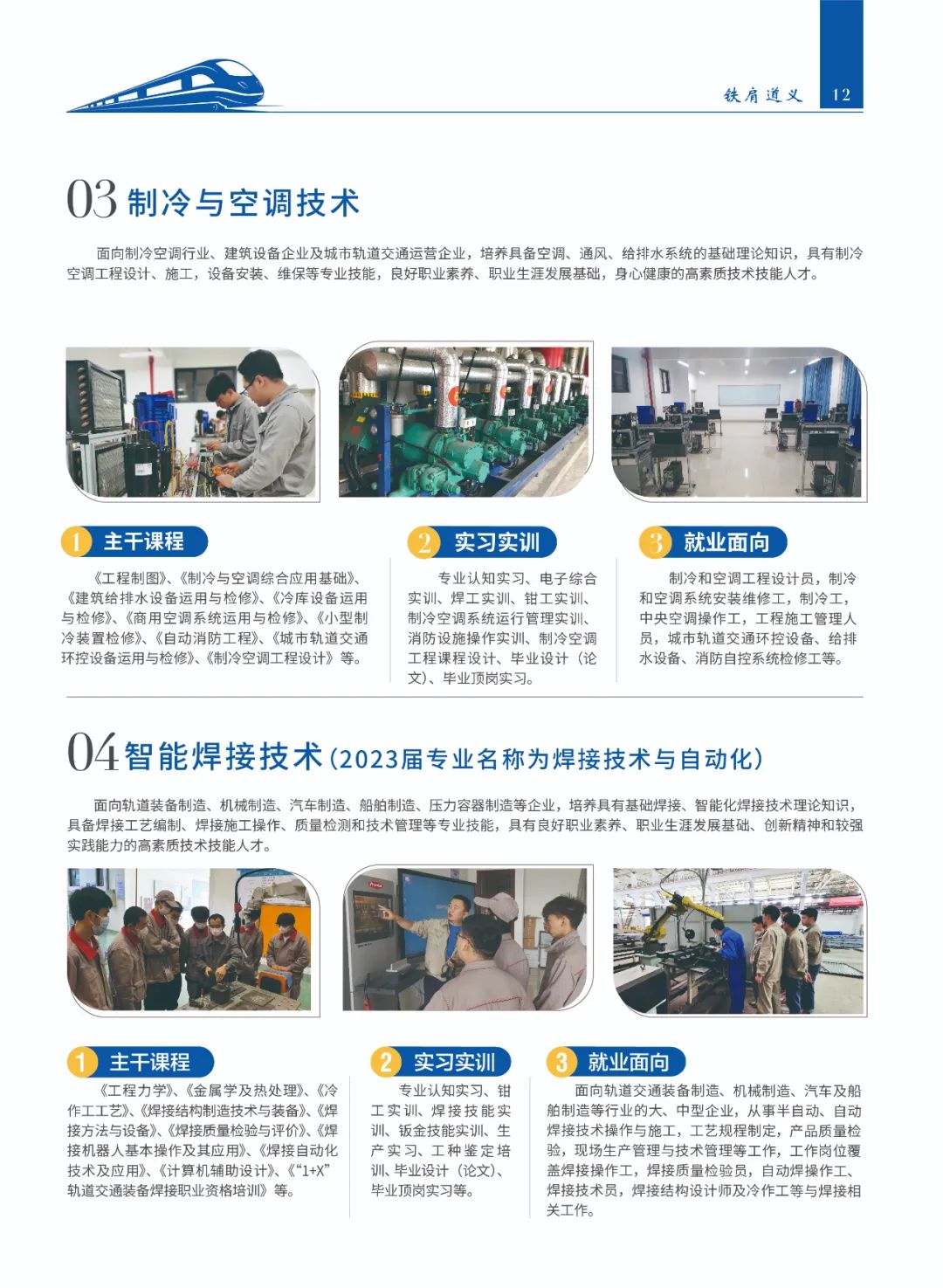 铁肩道义 12

03 制冷与空调技术

面向制冷空调行业、建筑设备企业及城市轨道交通运营企业，培养具备空调、通风、给排水系统的基础理论知识，具有制冷空调工程设计、施工，设备安装、维保等专业技能，良好职业素养、职业生涯发展基础，身心健康的高素质技术技能人才。

1 主干课程

《工程制图》、《制冷与空调综合应用基础》、《建筑给排水设备运用与检修》、《冷库设备运用与检修》、《商用空调系统运用与检修》、《小型制冷装置检修》、《自动消防工程》、《城市轨道交通环控设备运用与检修》、《制冷空调工程设计》等。

2 实习实训

专业认知实习、电子综合实训、焊工实训、钳工实训、制冷空调系统运行管理实训、消防设施操作实训、制冷空调工程课程设计、毕业设计（论文）、毕业顶岗实习。

3 就业面向

制冷和空调工程设计员，制冷和空调系统安装维修工，制冷工，中央空调操作工，工程施工管理人员，城市轨道交通环控设备、给排水设备、消防自控系统检修工等。

04 智能焊接技术（2023届专业名称为焊接技术与自动化）

面向轨道装备制造、机械制造、汽车制造、船舶制造、压力容器制造等企业，培养具有基础焊接、智能化焊接技术理论知识，具备焊接工艺编制、焊接施工操作、质量检测和技术管理等专业技能，具有良好职业素养、职业生涯发展基础、创新精神和较强实践能力的高素质技术技能人才。

1 主干课程

《工程力学》、《金属学及热处理》、《冷作工工艺》、《焊接结构制造技术与装备》、《焊接方法与设备》、《焊接质量检验与评价》、《焊接机器人基本操作及其应用》、《焊接自动化技术及应用》、《计算机辅助设计》、《“1+X”轨道交通装备焊接职业资格培训》等。

2 实习实训

专业认知实习、钳工实训、焊接技能实训、钣金技能实训、生产实习、工种鉴定培训、毕业设计（论文）、毕业顶岗实习等。

3 就业面向

面向轨道交通装备制造、机械制造、汽车及船舶制造等行业的大、中型企业，从事半自动、自动焊接技术操作与施工，工艺规程制定，产品质量检验，现场生产管理与技术管理等工作，工作岗位覆盖焊接操作工，焊接质量检验员，自动焊操作工、焊接技术员，焊接结构设计师及冷作工等与焊接相关工作。